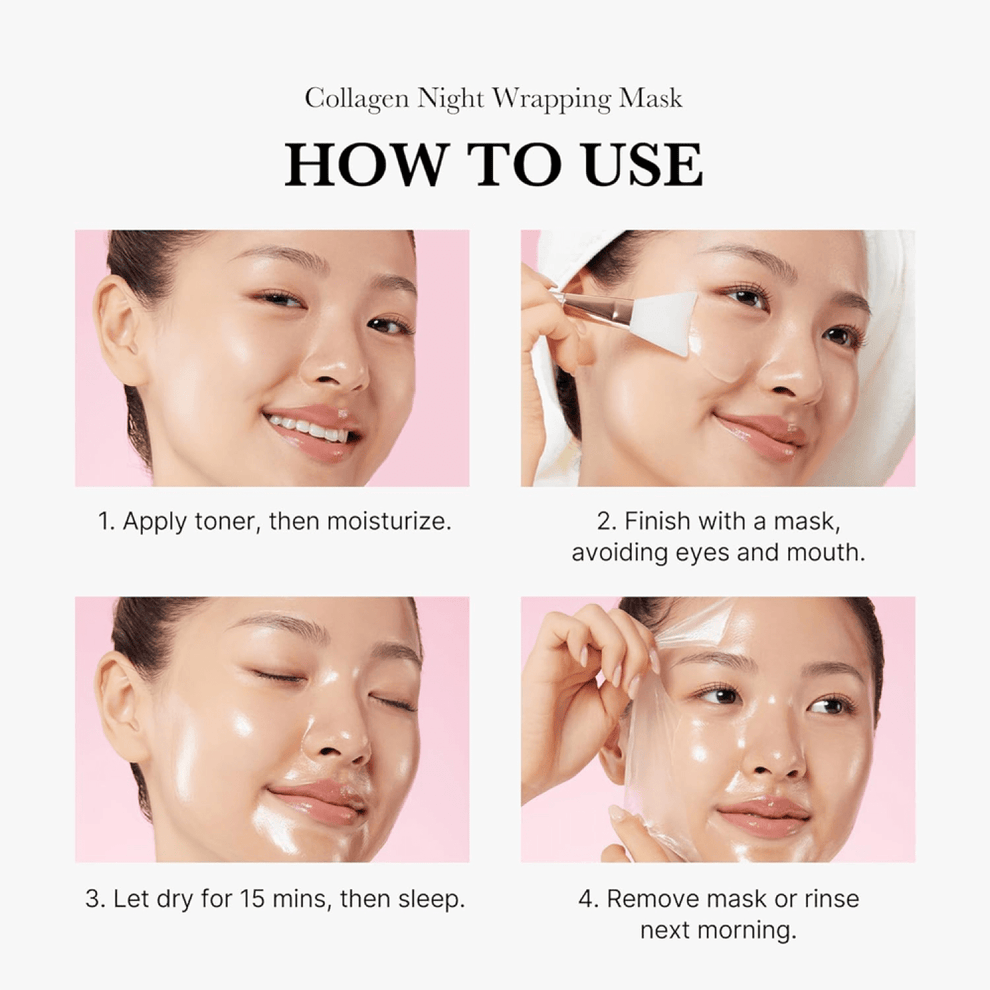 Collagen Night Wrapping Mask

HOW TO USE

1. Apply toner, then moisturize.

2. Finish with a mask, avoiding eyes and mouth.

3. Let dry for 15 mins, then sleep.

4. Remove mask or rinse next morning.