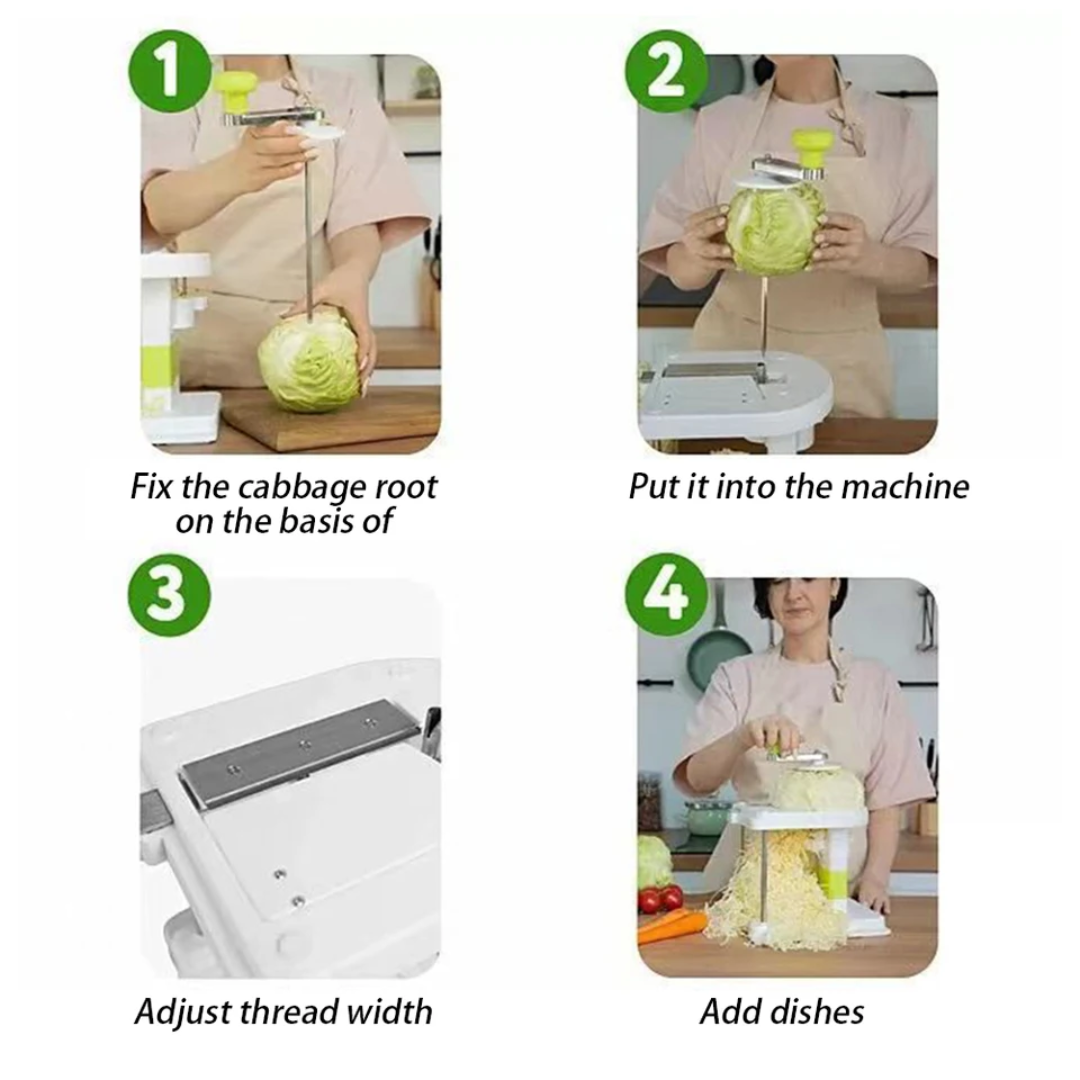 1

Fix the cabbage root on the basis of

2

Put it into the machine

3

Adjust thread width

4

Add dishes