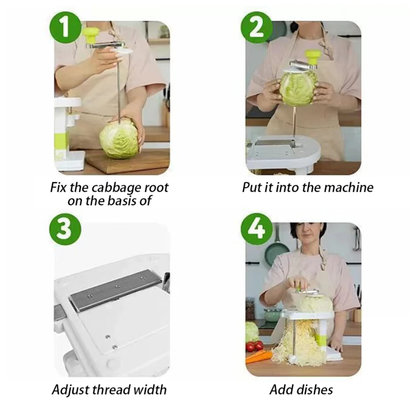 1

Fix the cabbage root on the basis of

2

Put it into the machine

3

Adjust thread width

4

Add dishes