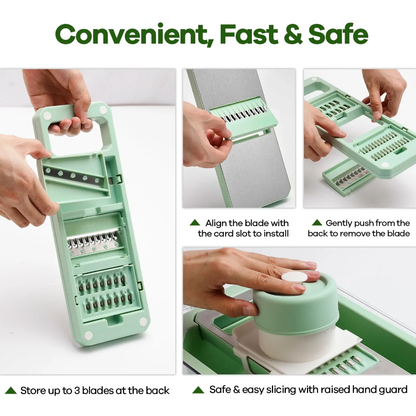 Convenient, Fast & Safe

▲ Align the blade with the card slot to install

▲ Gently push from the back to remove the blade

▲ Store up to 3 blades at the back

▲ Safe & easy slicing with raised hand guard