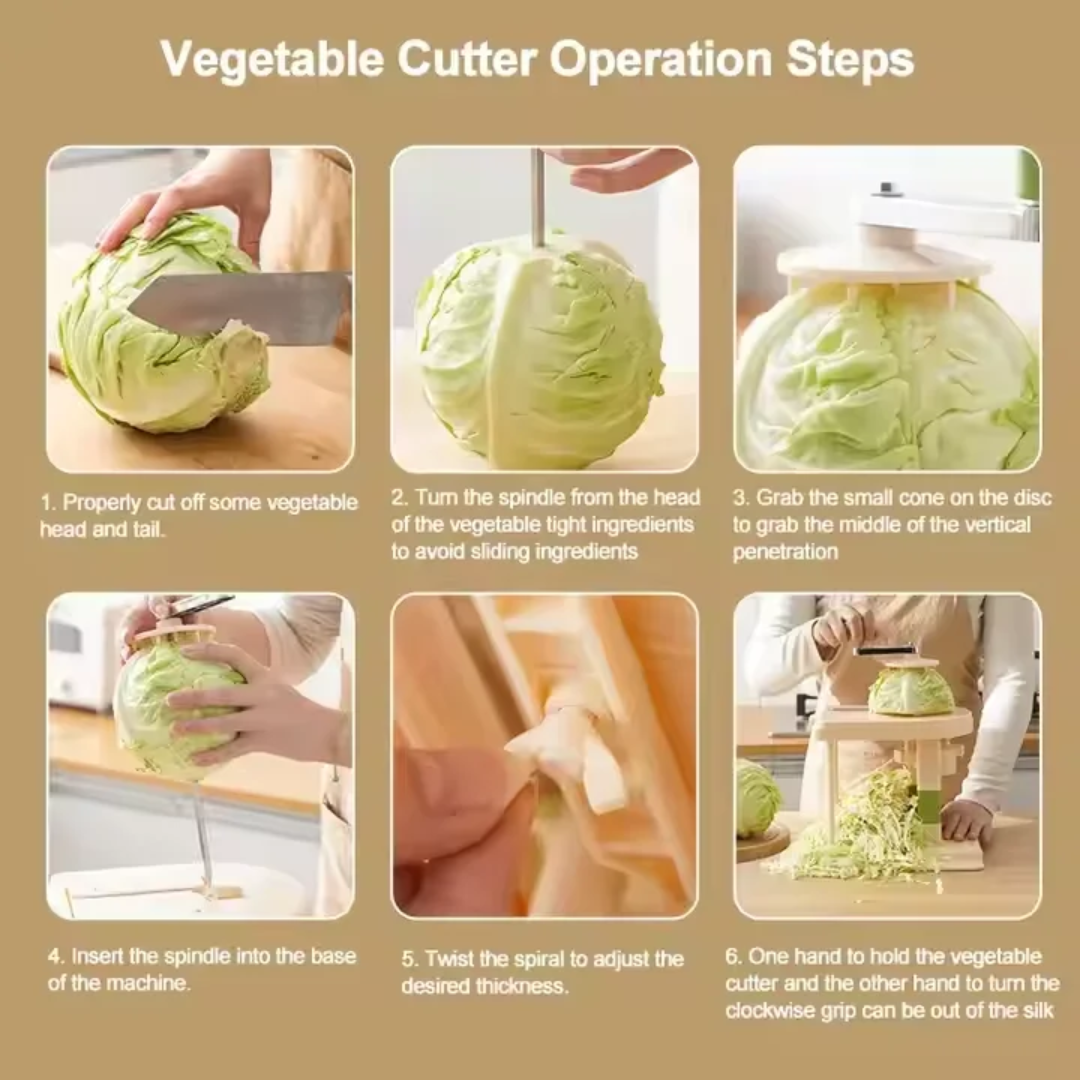 Vegetable Cutter Operation Steps

1. Properly cut off some vegetable head and tail.

2. Turn the spindle from the head of the vegetable tight ingredients to avoid sliding ingredients

3. Grab the small cone on the disc to grab the middle of the vertical penetration

4. Insert the spindle into the base of the machine.

5. Twist the spiral to adjust the desired thickness.

6. One hand to hold the vegetable cutter and the other hand to turn the clockwise grip can be out of the silk